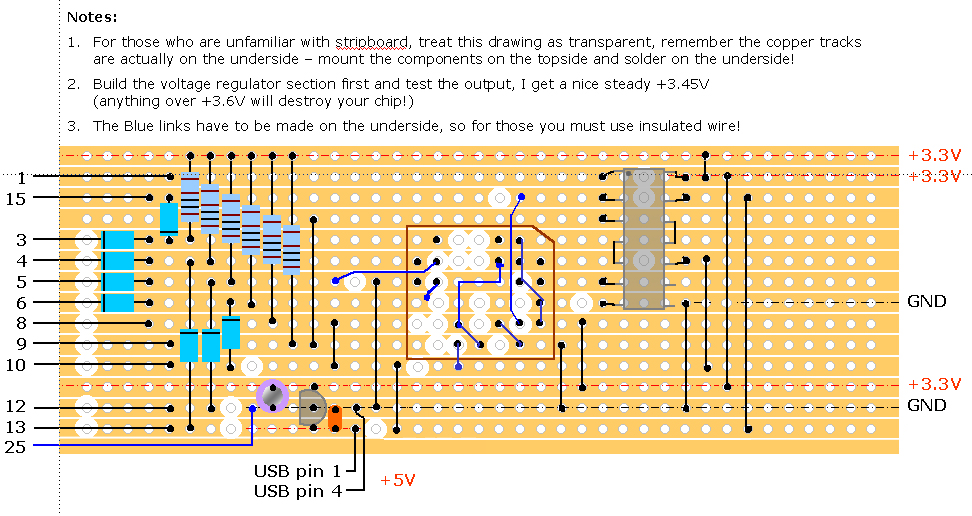 Notes:

1. For those who are unfamiliar with stripboard, treat this drawing as transparent, remember the copper tracks are actually on the underside – mount the components on the topside and solder on the underside!

2. Build the voltage regulator section first and test the output, I get a nice steady +3.45V (anything over +3.6V will destroy your chip!)

3. The Blue links have to be made on the underside, so for those you must use insulated wire!

+3.3V
+3.3V
1
15
3
4
5
6
8
9
10
12
13
25
GND
+3.3V
GND
USB pin 1
USB pin 4
+5V